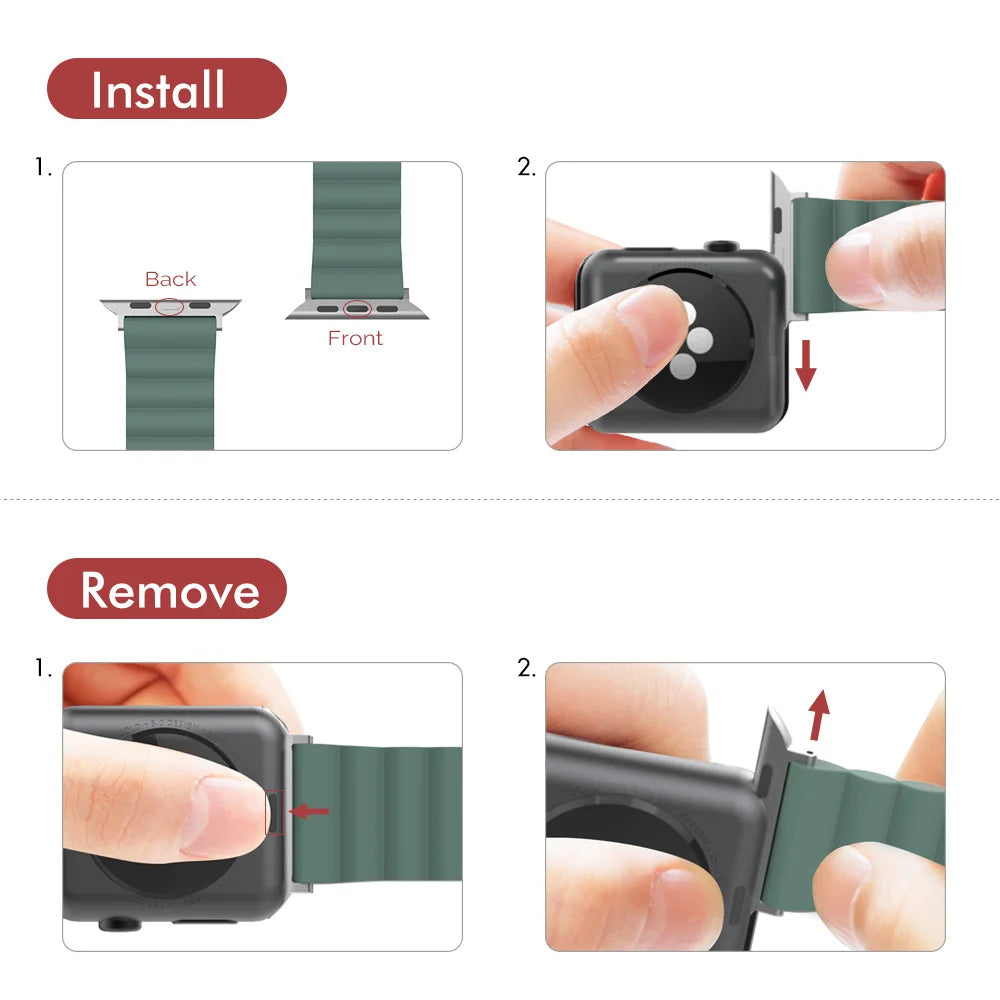 Install

1.

Back

Front

2.

Remove

1.

2.